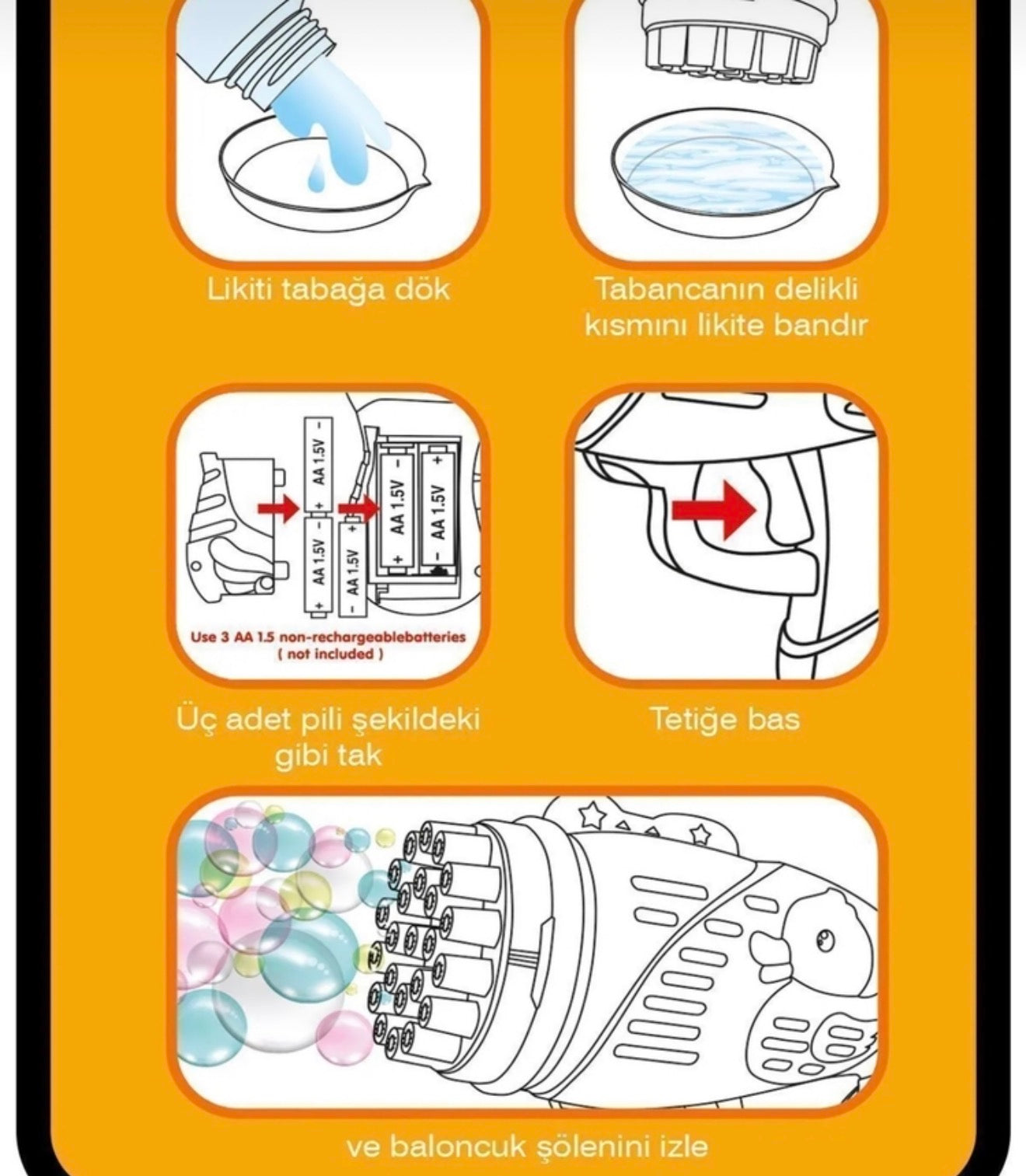 Likiti tabağa dök

Tabancanın delikli kısmını likite bandır

AA 1.5V
AA 1.5V
AA 1.5V
AA 1.5V
AA 1.5V

Use 3 AA 1.5 non-rechargeablebatteries ( not included )

Üç adet pili şekildeki gibi tak

Tetiğe bas

ve baloncuk şölenini izle